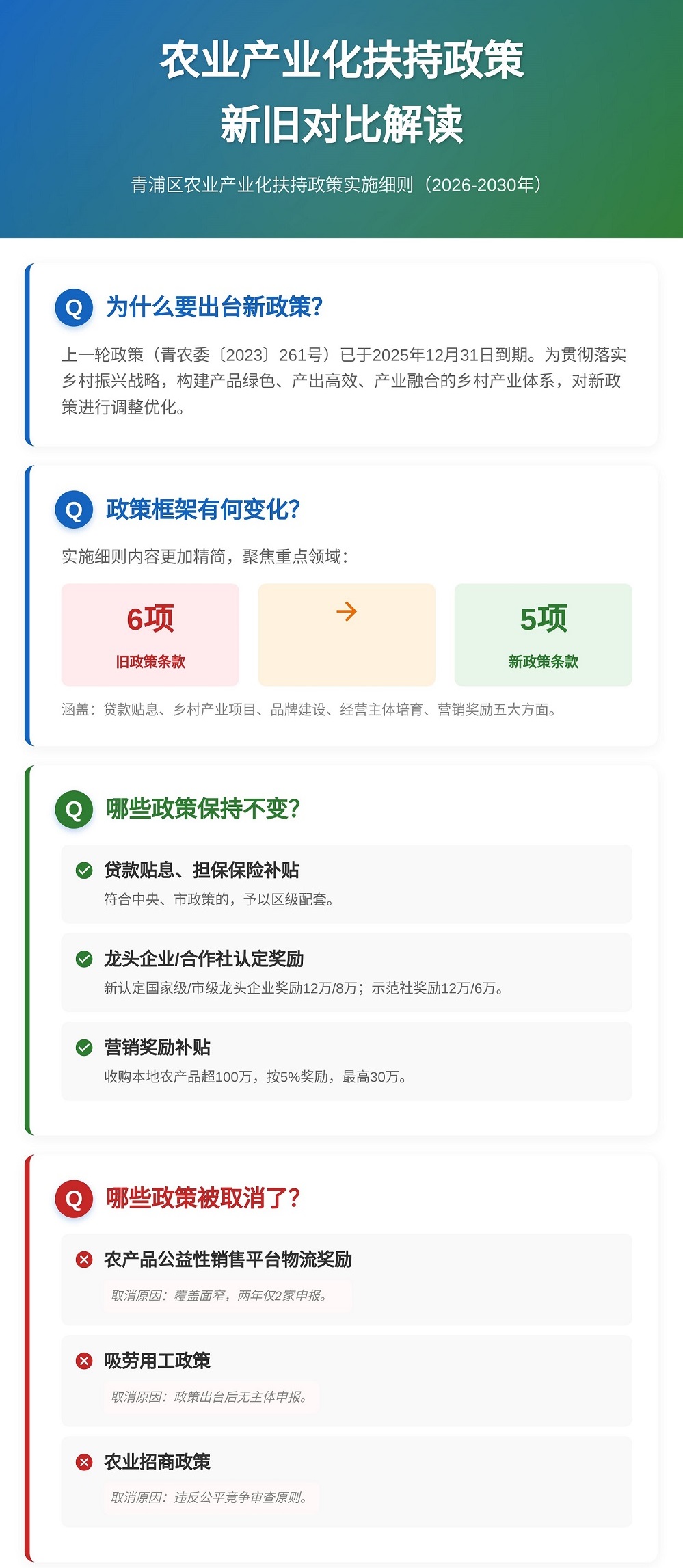 农业产业化扶持政策
新旧对比解读

青浦区农业产业化扶持政策实施细则（2026-2030年）

Q 为什么要出台新政策?

上一轮政策（青农委〔2023〕261号）已于2025年12月31日到期。为贯彻落实乡村振兴战略，构建产品绿色、产出高效、产业融合的乡村产业体系，对新政策进行调整优化。

Q 政策框架有何变化?

实施细则内容更加精简，聚焦重点领域：

6项
旧政策条款

→

5项
新政策条款

涵盖：贷款贴息、乡村产业项目、品牌建设、经营主体培育、营销奖励五大方面。

Q 哪些政策保持不变?

贷款贴息、担保保险补贴
符合中央、市政策的，予以区级配套。

龙头企业/合作社认定奖励
新认定国家级/市级龙头企业奖励12万/8万；示范社奖励12万/6万。

营销奖励补贴
收购本地农产品超100万，按5%奖励，最高30万。

Q 哪些政策被取消了?

农产品公益性销售平台物流奖励
取消原因：覆盖面窄，两年仅2家申报。

吸劳用工政策
取消原因：政策出台后无主体申报。

农业招商政策
取消原因：违反公平竞争审查原则。